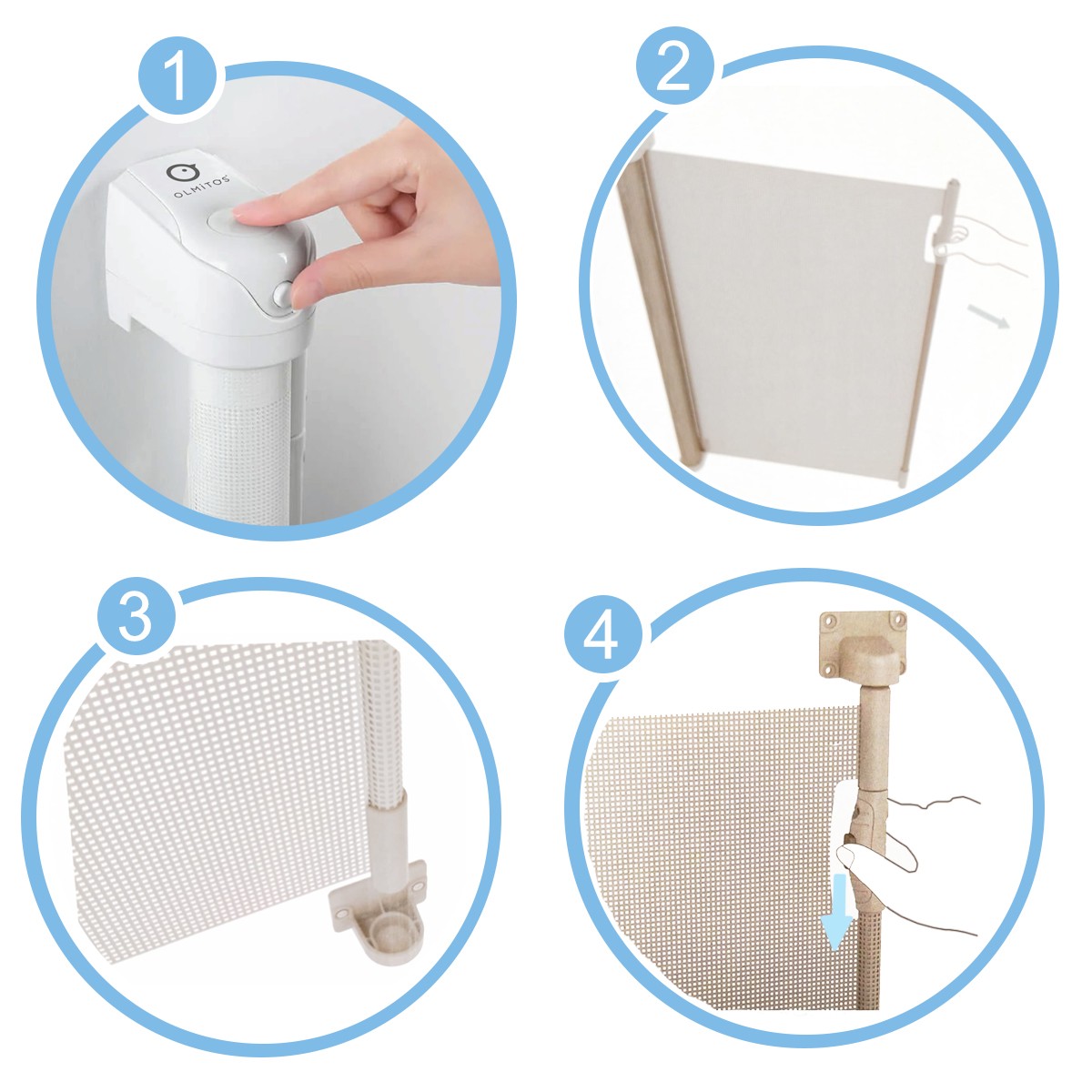 1
OLMITOS
2
3
4