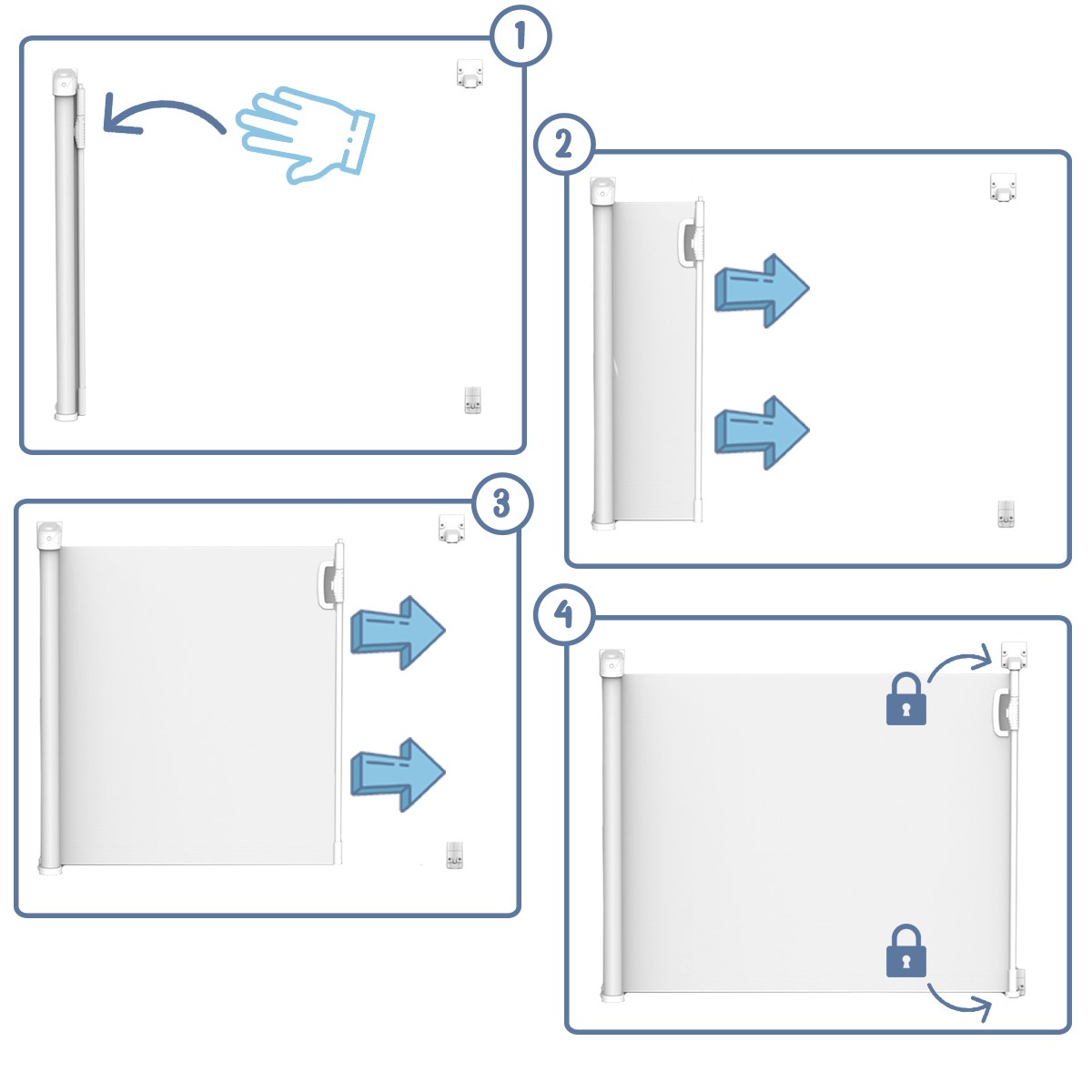 1

2

3

4