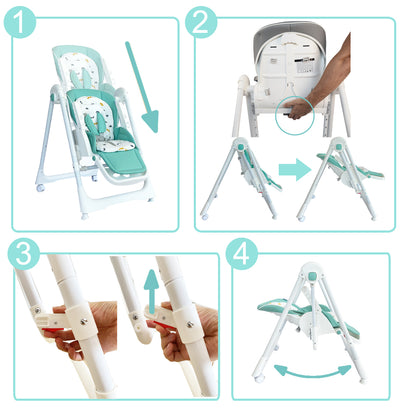 1

2

3

4